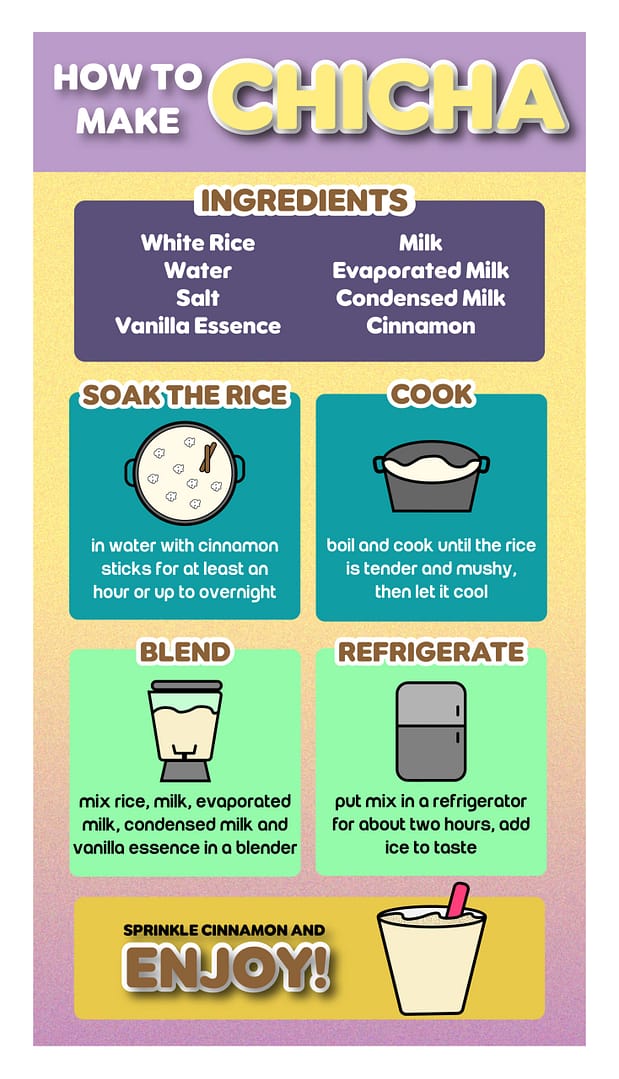 HOW TO MAKE CHICHA

INGREDIENTS

White Rice
Water
Salt
Vanilla Essence

Milk
Evaporated Milk
Condensed Milk
Cinnamon

SOAK THE RICE

in water with cinnamon sticks for at least an hour or up to overnight

COOK

boil and cook until the rice is tender and mushy, then let it cool

BLEND

mix rice, milk, evaporated milk, condensed milk and vanilla essence in a blender

REFRIGERATE

put mix in a refrigerator for about two hours, add ice to taste

SPRINKLE CINNAMON AND
ENJOY!